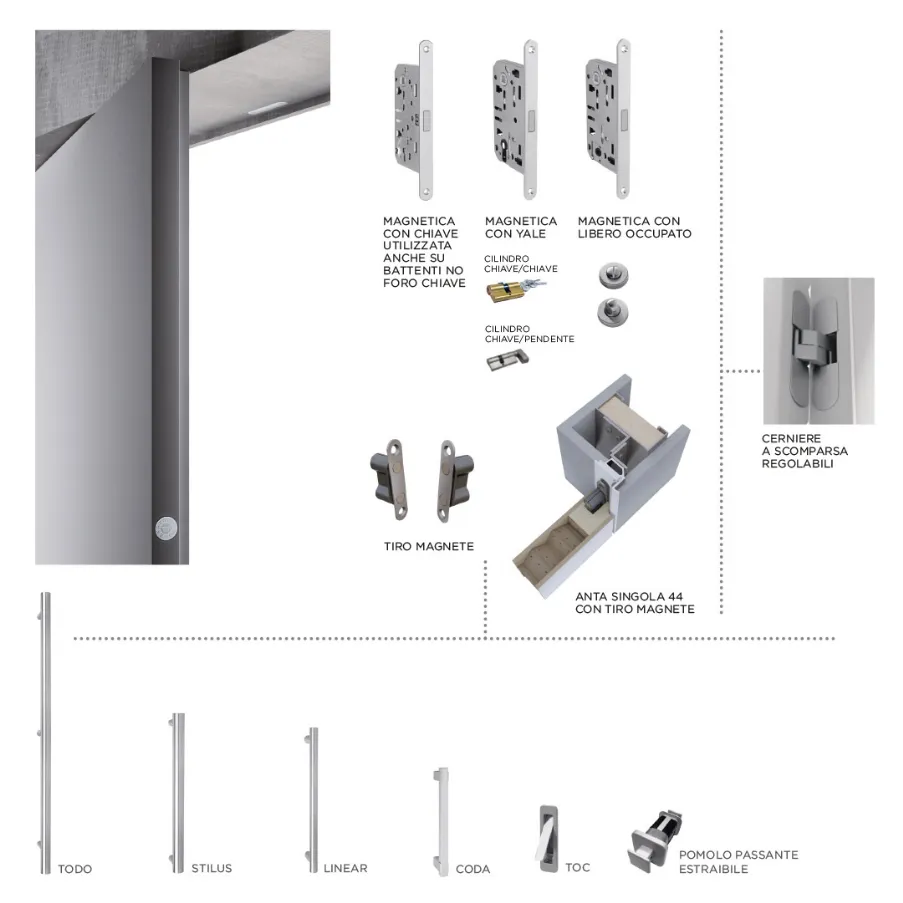 MAGNETICA CON CHIAVE UTILIZZATA ANCHE SU BATTENTI NO FORO CHIAVE

MAGNETICA CON YALE

CILINDRO CHIAVE/CHIAVE

CILINDRO CHIAVE/PENDENTE

MAGNETICA CON LIBERO OCCUPATO

CERNIERE A SCOMPARSA REGOLABILI

TIRO MAGNETE

ANTA SINGOLA 44 CON TIRO MAGNETE

TODO

STILUS

LINEAR

CODA

TOC

POMOLO PASSANTE ESTRAIBILE