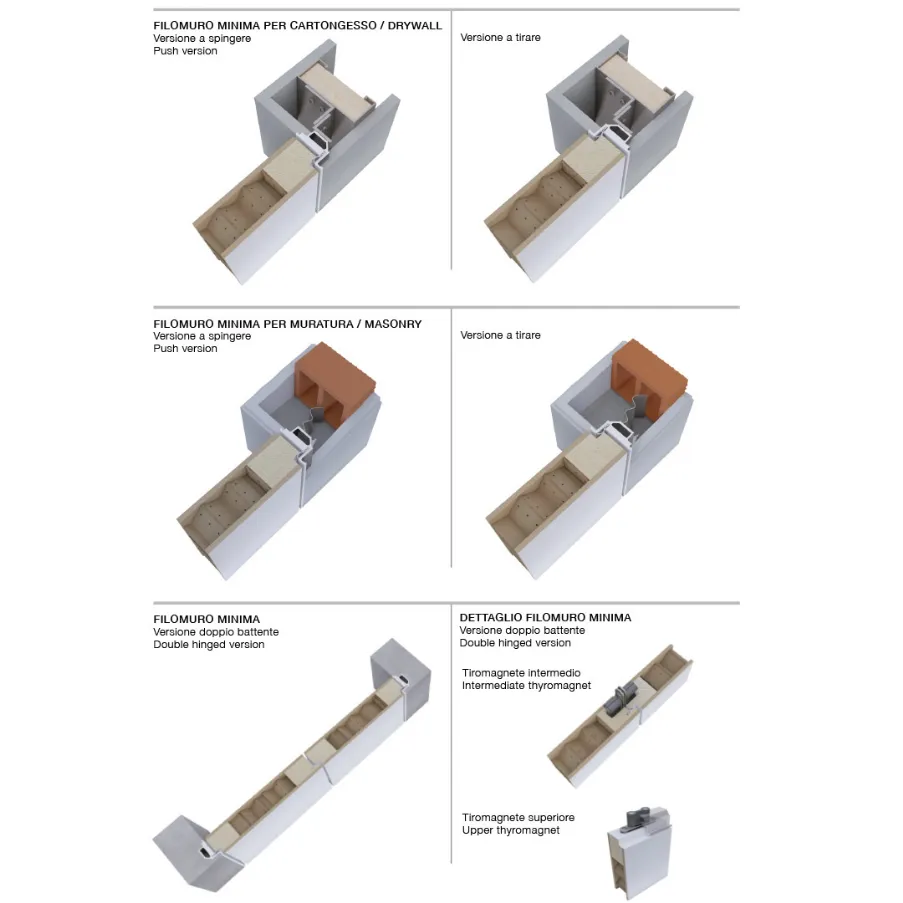 FILOMURO MINIMA PER CARTONGESSO / DRYWALL
Versione a spingere
Push version

Versione a tirare

FILOMURO MINIMA PER MURATURA / MASONRY
Versione a spingere
Push version

Versione a tirare

FILOMURO MINIMA
Versione doppio battente
Double hinged version

DETTAGLIO FILOMURO MINIMA
Versione doppio battente
Double hinged version

Tiromagnete intermedio
Intermediate thyromagnet

Tiromagnete superiore
Upper thyromagnet