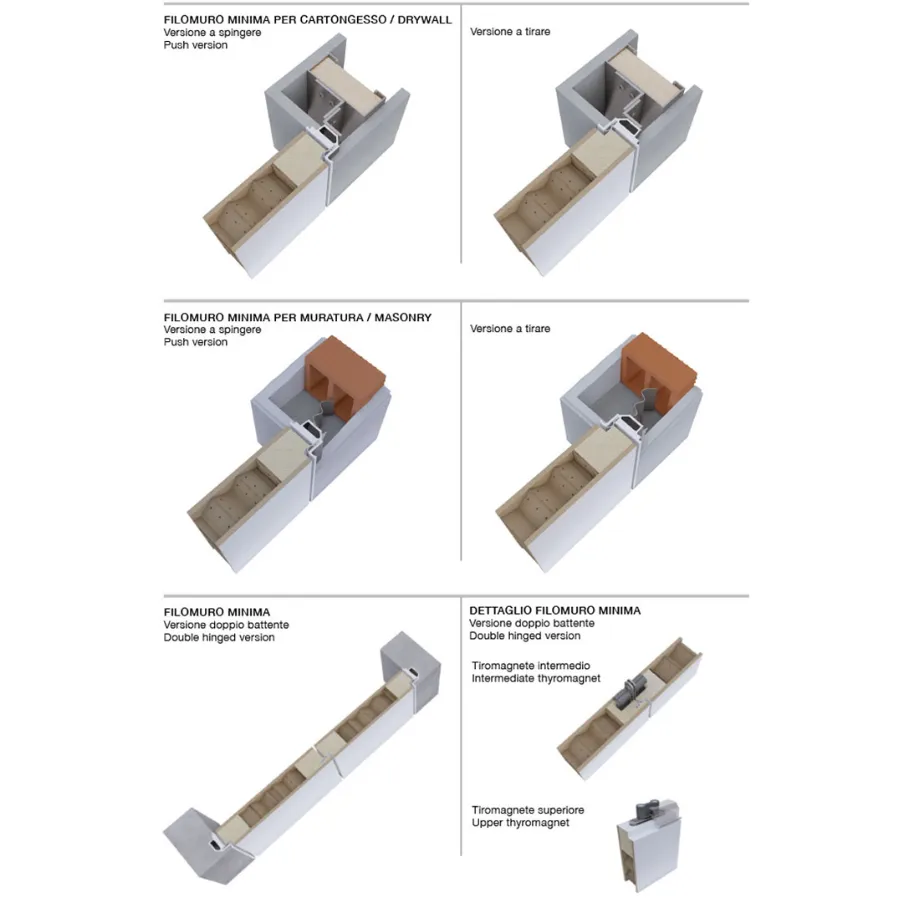 FILOMURO MINIMA PER CARTONGESSO / DRYWALL
Versione a spingere
Push version

Versione a tirare

FILOMURO MINIMA PER MURATURA / MASONRY
Versione a spingere
Push version

Versione a tirare

FILOMURO MINIMA
Versione doppio battente
Double hinged version

DETTAGLIO FILOMURO MINIMA
Versione doppio battente
Double hinged version

Tiromagnete intermedio
Intermediate thyromagnet

Tiromagnete superiore
Upper thyromagnet